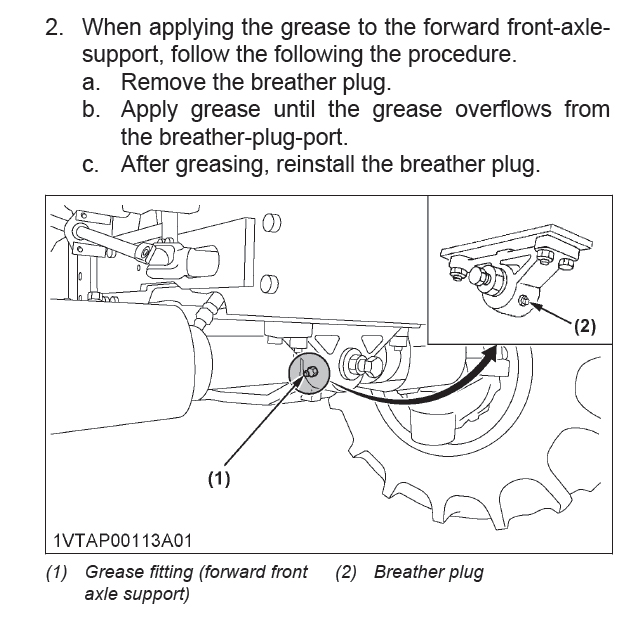 2. When applying the grease to the forward front-axle-support, follow the following the procedure.
a. Remove the breather plug.
b. Apply grease until the grease overflows from the breather-plug-port.
c. After greasing, reinstall the breather plug.

(2)
(1)
1VTAP00113A01

(1) Grease fitting (forward front axle support)
(2) Breather plug