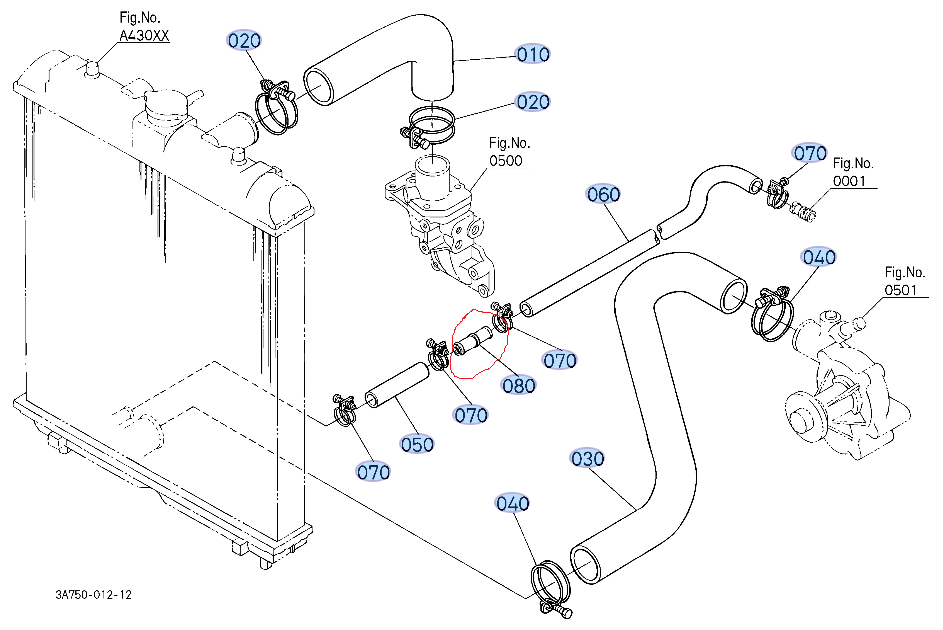 Fig.No.
A430XX

020

010

020

Fig.No.
0500

070

Fig.No.
0001

060

040

Fig.No.
0501

070

080

070

050

070

030

040

3A750-012-12