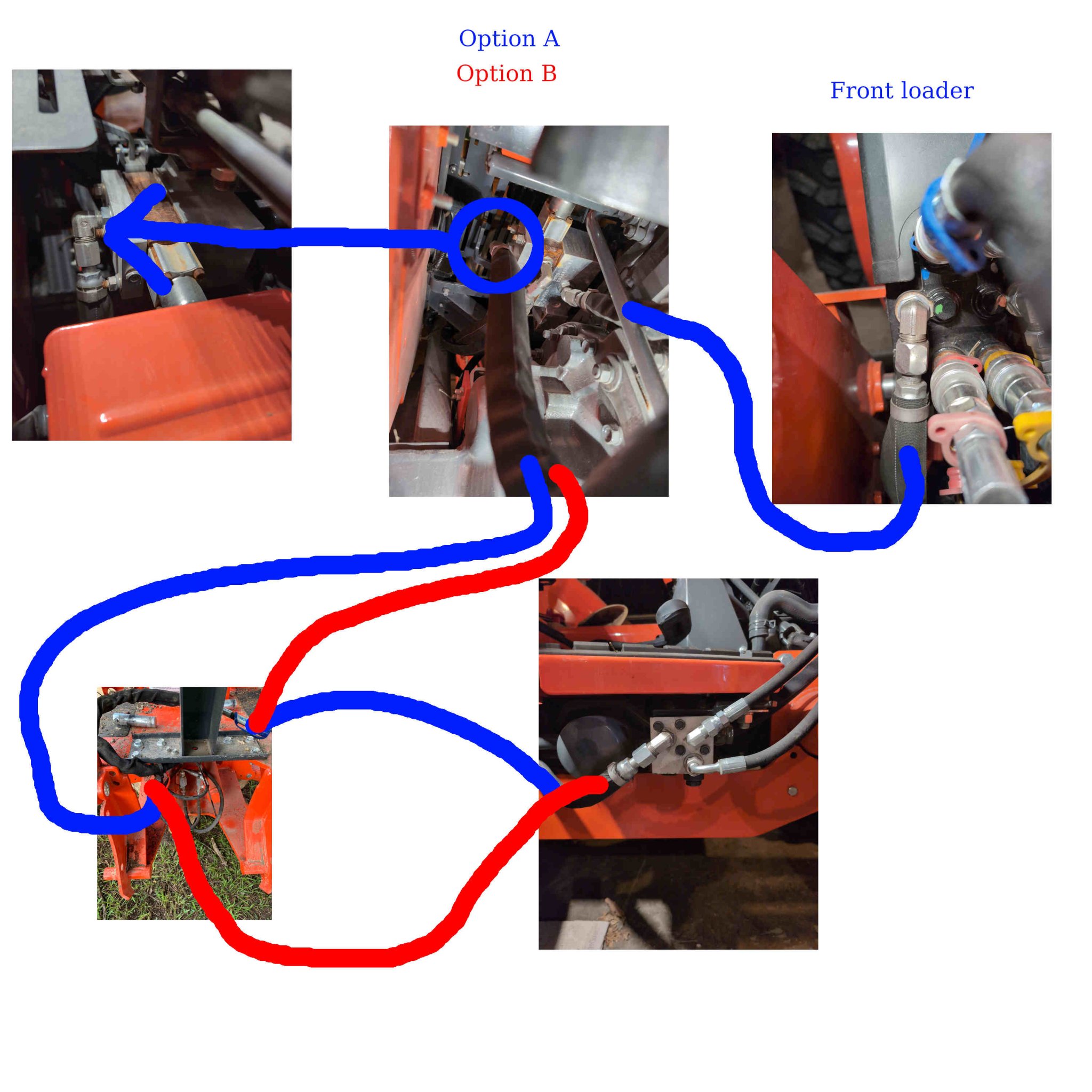 Option A
Option B

Front loader