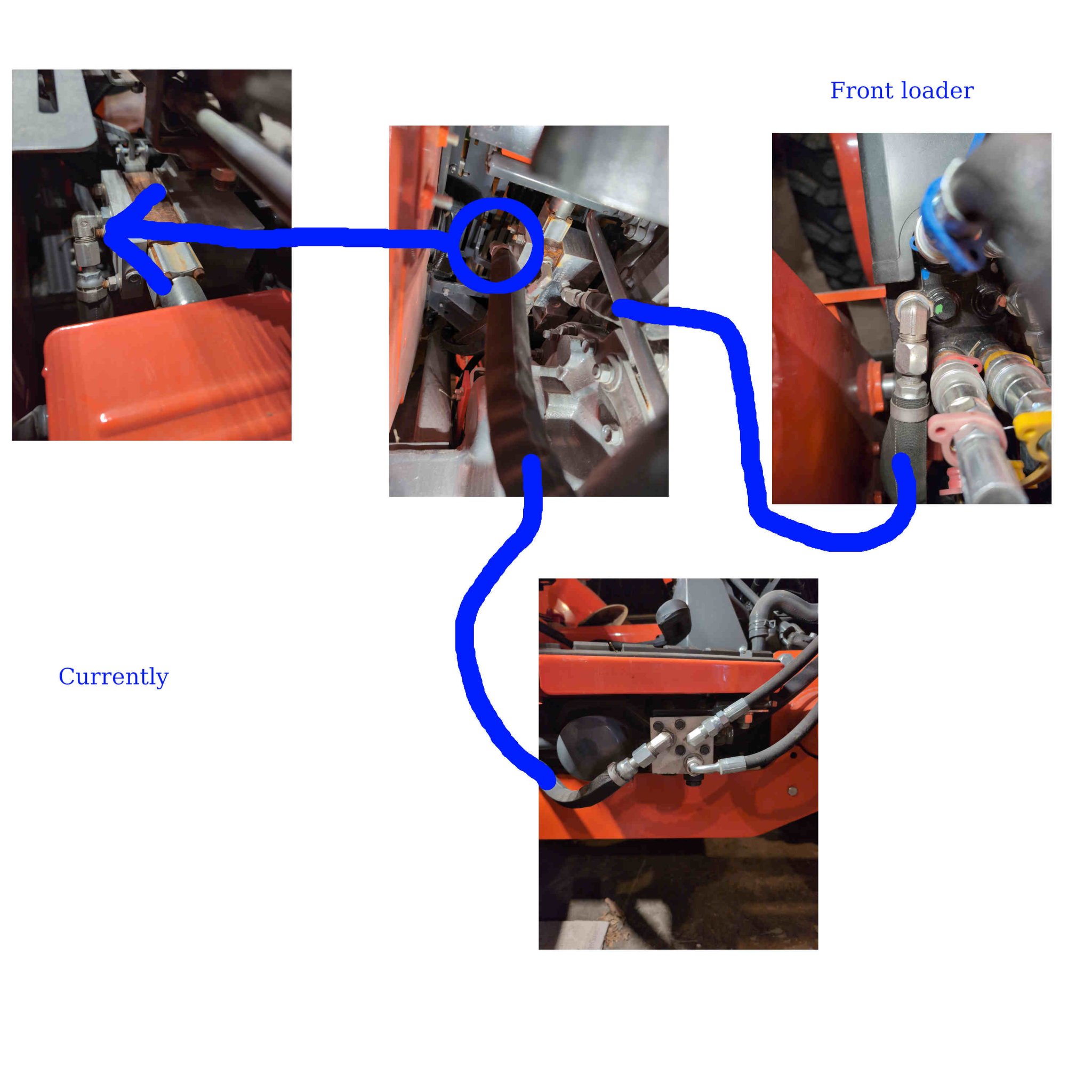 Front loader

Currently