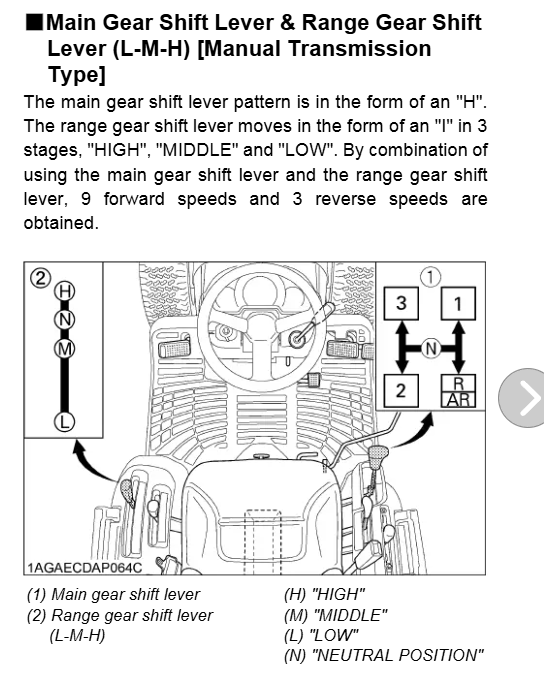 ■Main Gear Shift Lever & Range Gear Shift Lever (L-M-H) [Manual Transmission Type]

The main gear shift lever pattern is in the form of an "H". The range gear shift lever moves in the form of an "I" in 3 stages, "HIGH", "MIDDLE" and "LOW". By combination of using the main gear shift lever and the range gear shift lever, 9 forward speeds and 3 reverse speeds are obtained.

②
H
N
M
L

①
3
1
N
2
R
AR

1AGAECDAP064C

(1) Main gear shift lever
(2) Range gear shift lever (L-M-H)

(H) "HIGH"
(M) "MIDDLE"
(L) "LOW"
(N) "NEUTRAL POSITION"