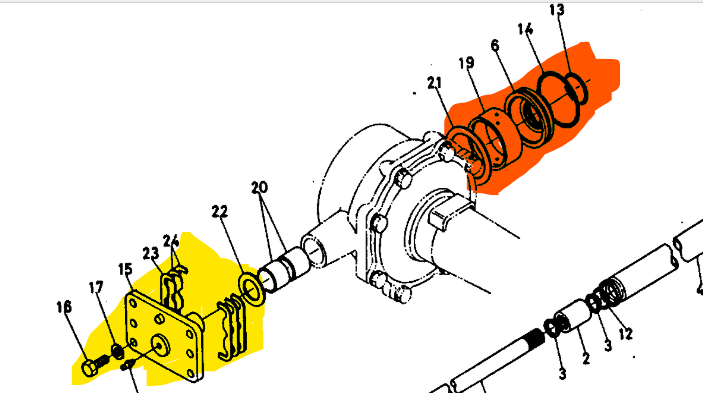 13
14
6
19
21
20
22
24
23
15
17
16
12
3
2
3