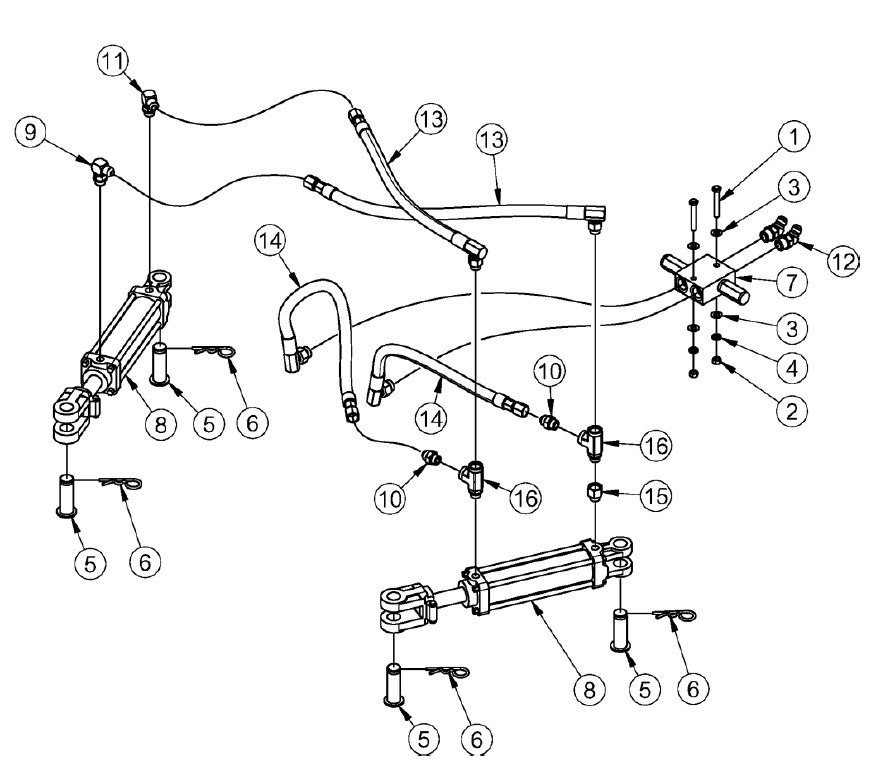 11
9
13
13
1
3
12
7
14
3
4
2
10
8
5
6
14
16
10
16
15
5
6
8
5
6
5
6