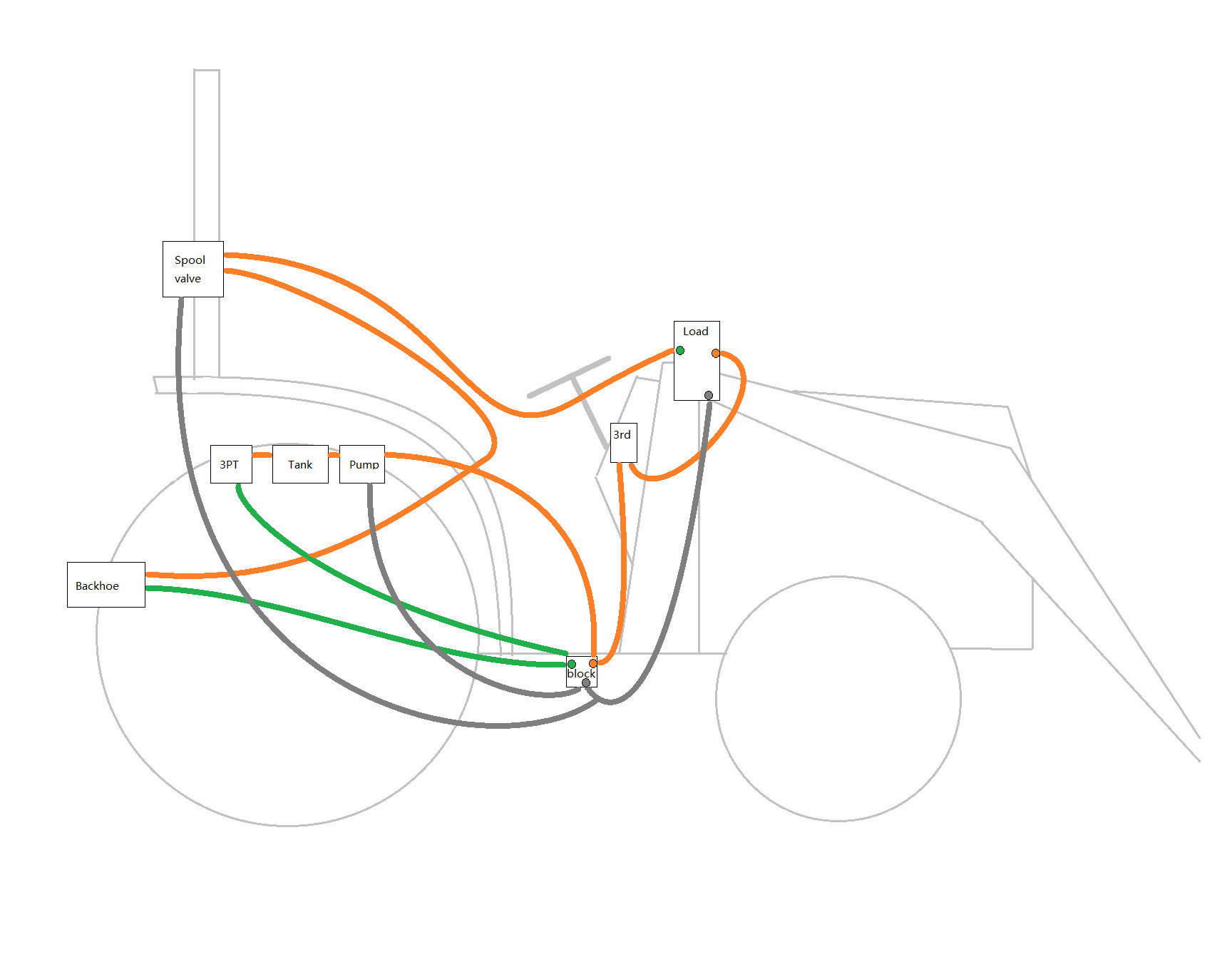 Spool valve

Load

3rd

3PT

Tank

Pump

Backhoe

block