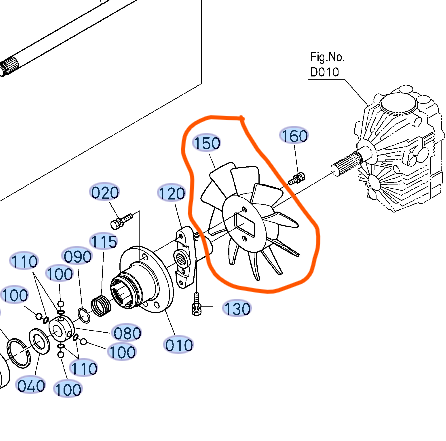 Fig.No.
D010

150
160
020
120
115
110
090
100
100
130
080
100
010
110
040
100