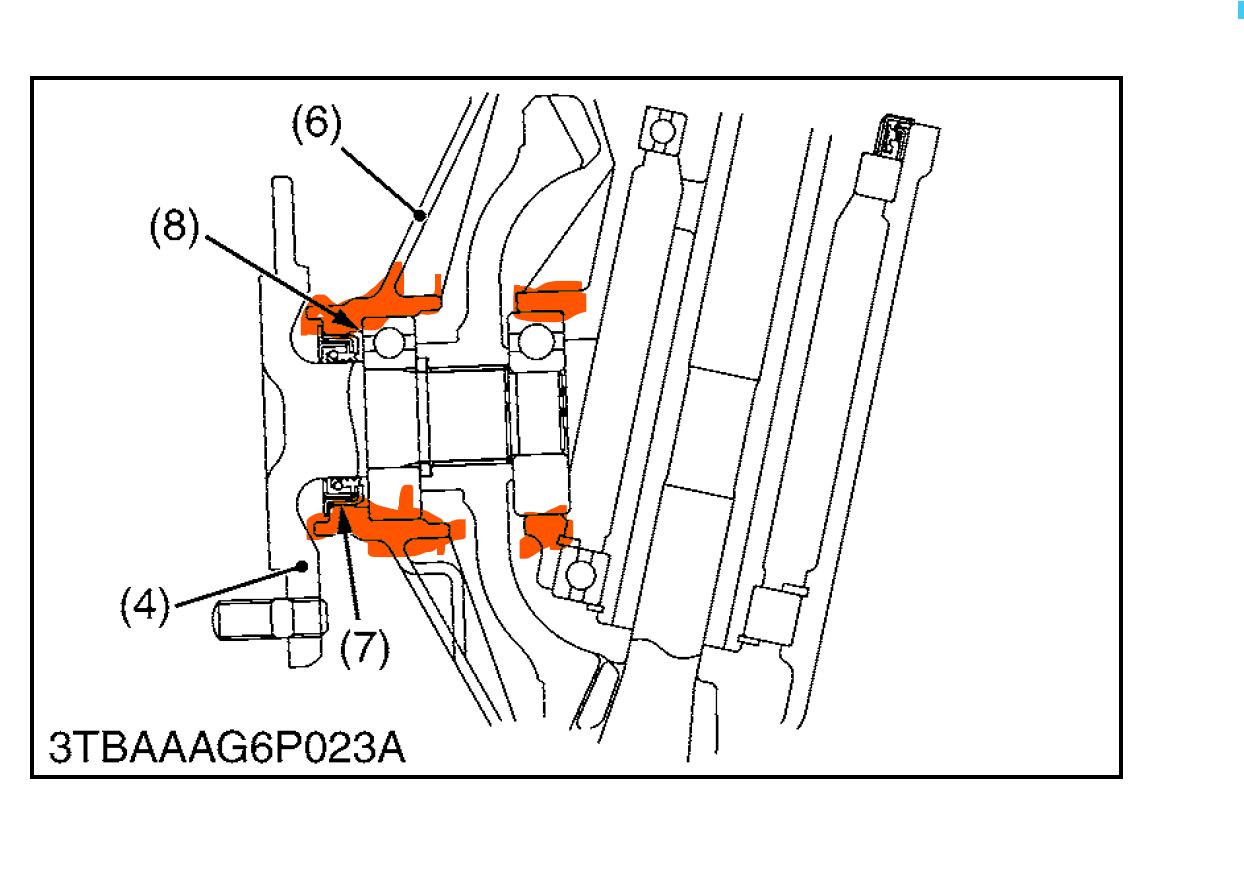 (6)

(8)

(4)

(7)

3TBAAAG6P023A