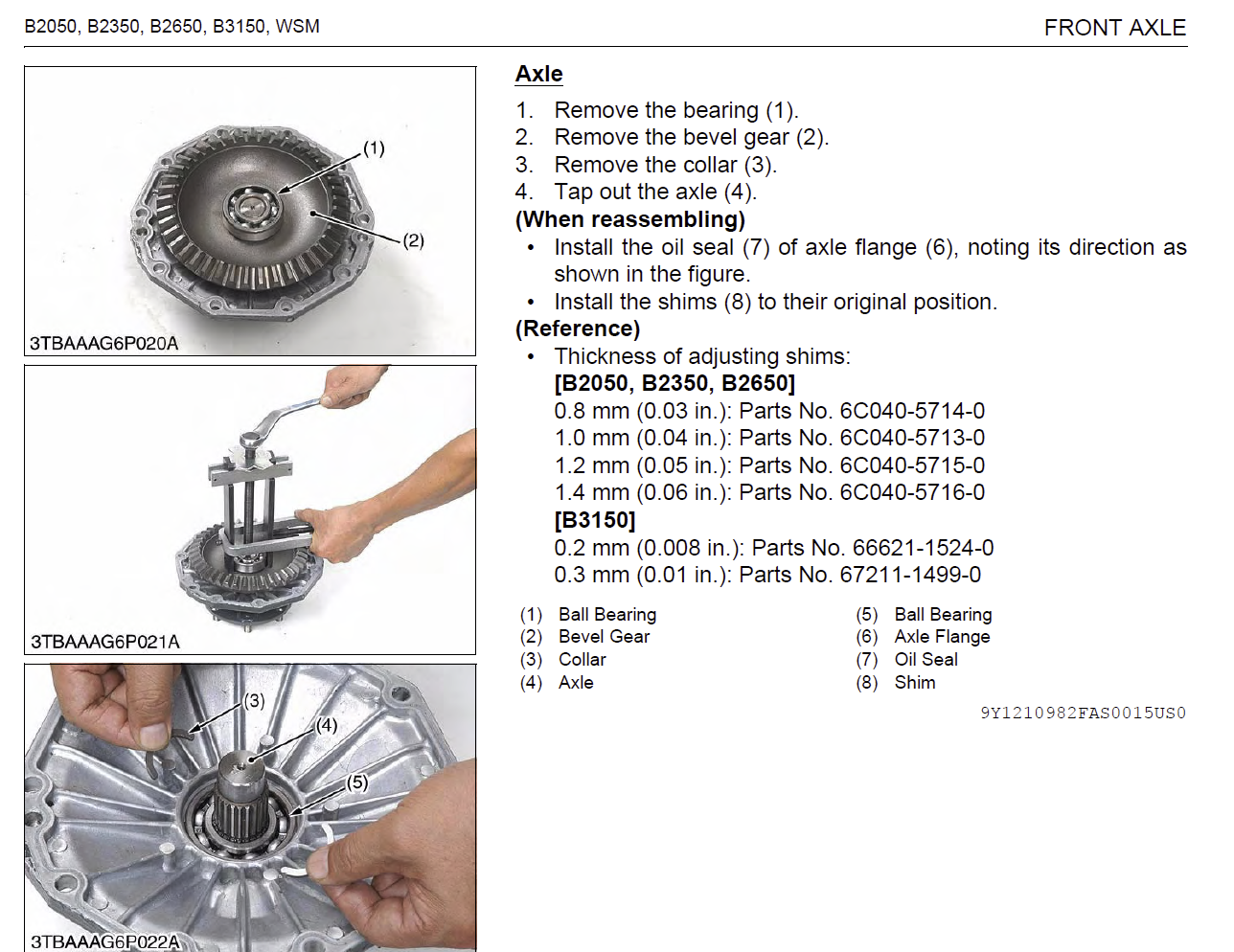 B2050, B2350, B2650, B3150, WSM

FRONT AXLE

(1)

(2)

3TBAAAG6P020A

3TBAAAG6P021A

(3)

(4)

(5)

3TBAAAG6P022A

Axle

1. Remove the bearing (1).
2. Remove the bevel gear (2).
3. Remove the collar (3).
4. Tap out the axle (4).

(When reassembling)

• Install the oil seal (7) of axle flange (6), noting its direction as shown in the figure.
• Install the shims (8) to their original position.

(Reference)

• Thickness of adjusting shims:
[B2050, B2350, B2650]
0.8 mm (0.03 in.): Parts No. 6C040-5714-0
1.0 mm (0.04 in.): Parts No. 6C040-5713-0
1.2 mm (0.05 in.): Parts No. 6C040-5715-0
1.4 mm (0.06 in.): Parts No. 6C040-5716-0
[B3150]
0.2 mm (0.008 in.): Parts No. 66621-1524-0
0.3 mm (0.01 in.): Parts No. 67211-1499-0

(1) Ball Bearing
(2) Bevel Gear
(3) Collar
(4) Axle

(5) Ball Bearing
(6) Axle Flange
(7) Oil Seal
(8) Shim

9Y1210982FAS0015US0