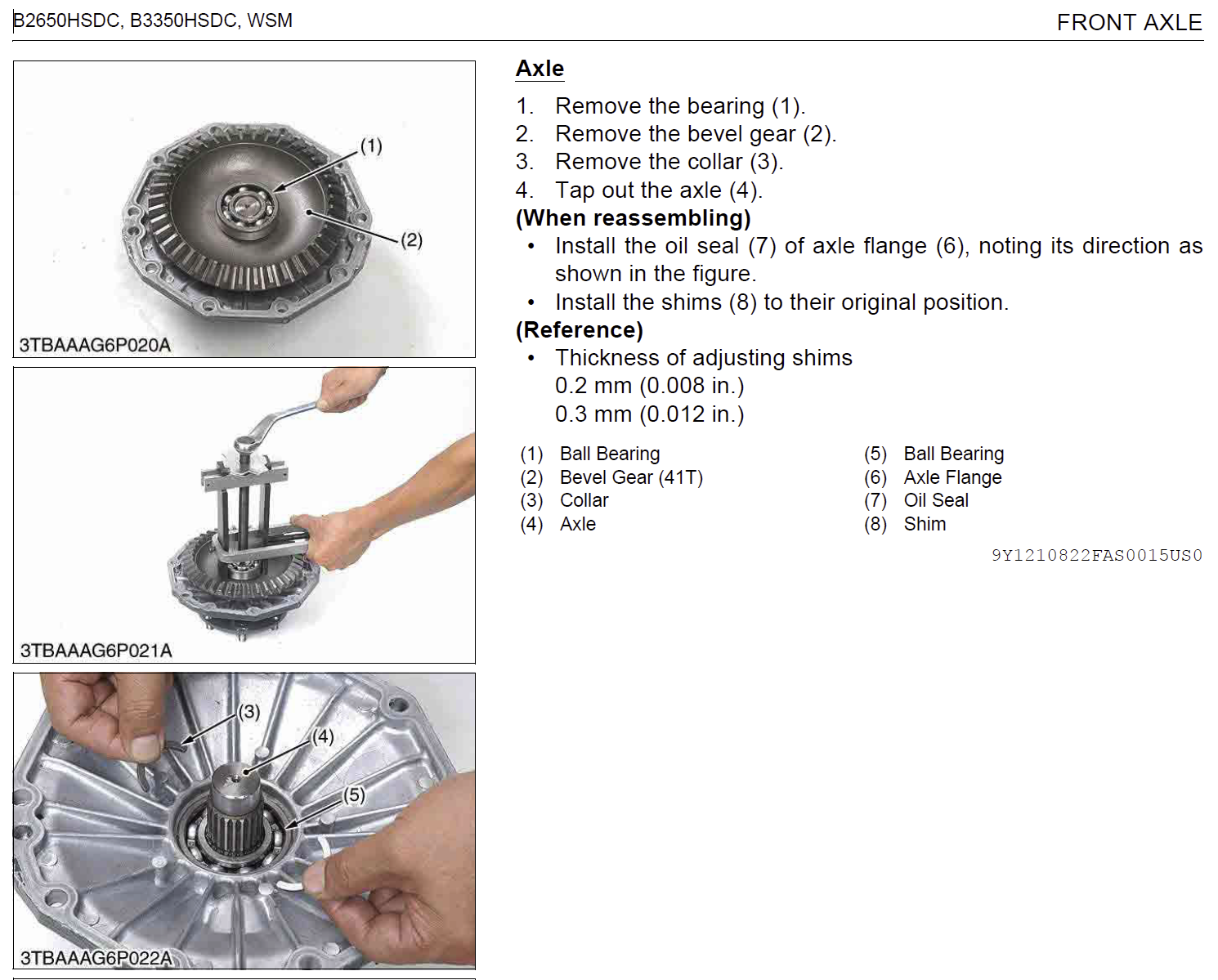 B2650HSDC, B3350HSDC, WSM

FRONT AXLE

(1)

(2)

3TBAAAG6P020A

3TBAAAG6P021A

(3)

(4)

(5)

3TBAAAG6P022A

Axle

1. Remove the bearing (1).
2. Remove the bevel gear (2).
3. Remove the collar (3).
4. Tap out the axle (4).

(When reassembling)

• Install the oil seal (7) of axle flange (6), noting its direction as shown in the figure.
• Install the shims (8) to their original position.

(Reference)

• Thickness of adjusting shims
0.2 mm (0.008 in.)
0.3 mm (0.012 in.)

(1) Ball Bearing
(2) Bevel Gear (41T)
(3) Collar
(4) Axle

(5) Ball Bearing
(6) Axle Flange
(7) Oil Seal
(8) Shim

9Y1210822FAS0015US0