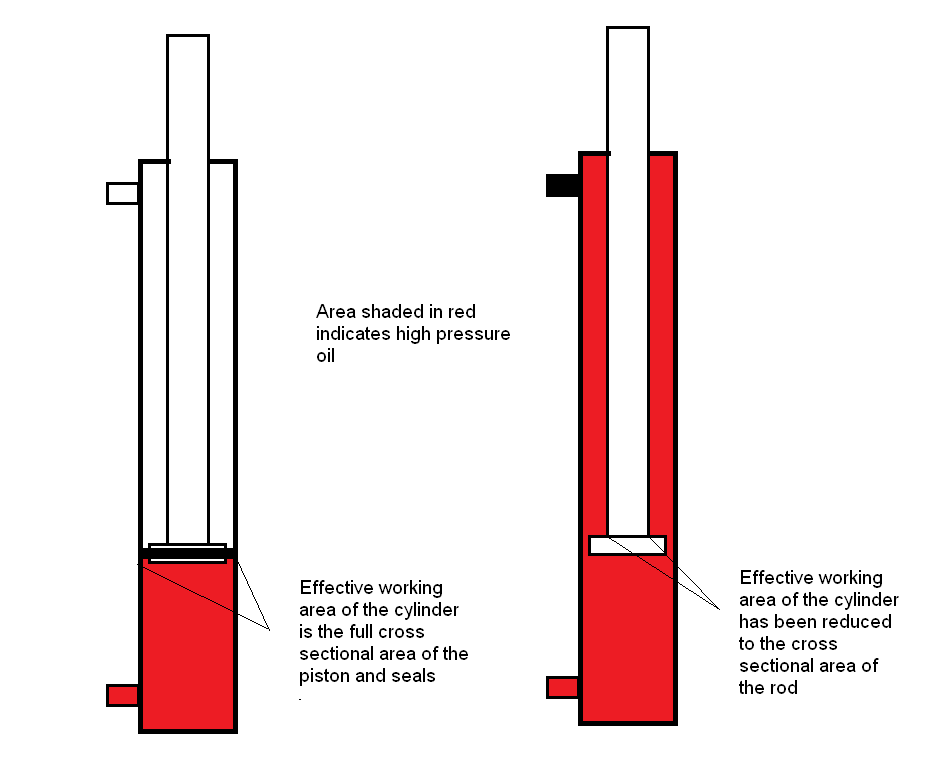 Area shaded in red indicates high pressure oil

Effective working area of the cylinder is the full cross sectional area of the piston and seals

Effective working area of the cylinder has been reduced to the cross sectional area of the rod