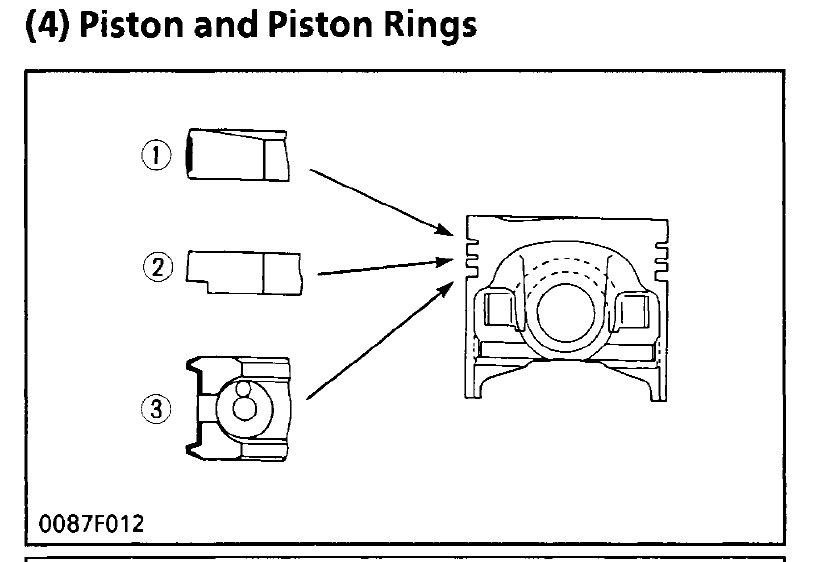 (4) Piston and Piston Rings

①

②

③

0087F012