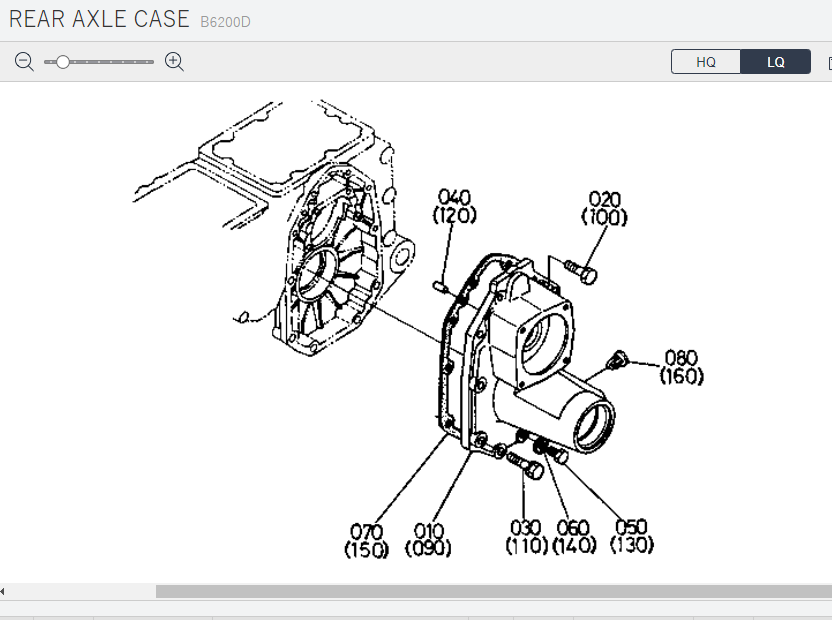 REAR AXLE CASE B6200D

HQ LQ

040
(120)

020
(100)

080
(160)

070
(150)

010
(090)

030
(110)

060
(140)

050
(130)