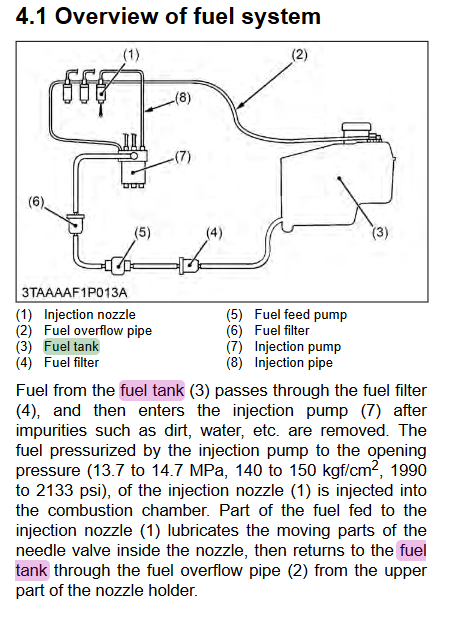 4.1 Overview of fuel system

(1)
(2)
(8)
(7)
(6)
(5)
(4)
(3)
3TAAAAF1P013A

(1) Injection nozzle
(2) Fuel overflow pipe
(3) Fuel tank
(4) Fuel filter
(5) Fuel feed pump
(6) Fuel filter
(7) Injection pump
(8) Injection pipe

Fuel from the fuel tank (3) passes through the fuel filter (4), and then enters the injection pump (7) after impurities such as dirt, water, etc. are removed. The fuel pressurized by the injection pump to the opening pressure (13.7 to 14.7 MPa, 140 to 150 kgf/cm$^2$, 1990 to 2133 psi), of the injection nozzle (1) is injected into the combustion chamber. Part of the fuel fed to the injection nozzle (1) lubricates the moving parts of the needle valve inside the nozzle, then returns to the fuel tank through the fuel overflow pipe (2) from the upper part of the nozzle holder.