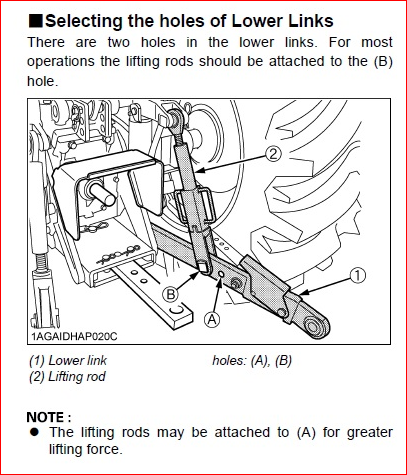 ■Selecting the holes of Lower Links

There are two holes in the lower links. For most operations the lifting rods should be attached to the (B) hole.

2

1

B

A

1AGAIDHAP020C

(1) Lower link
(2) Lifting rod

holes: (A), (B)

NOTE :
● The lifting rods may be attached to (A) for greater lifting force.