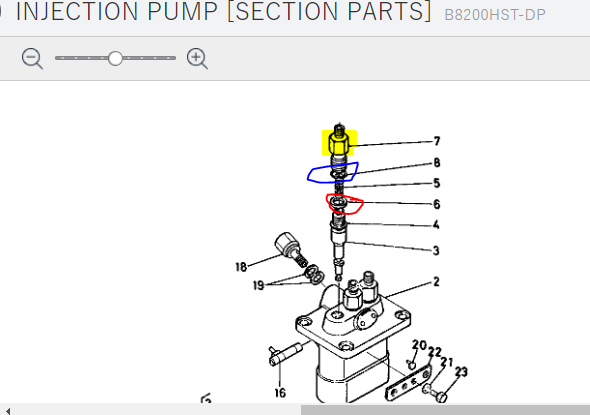 INJECTION PUMP [SECTION PARTS] B8200HST-DP

7
8
5
6
4
3
18
19
2
20
22
21
23
16