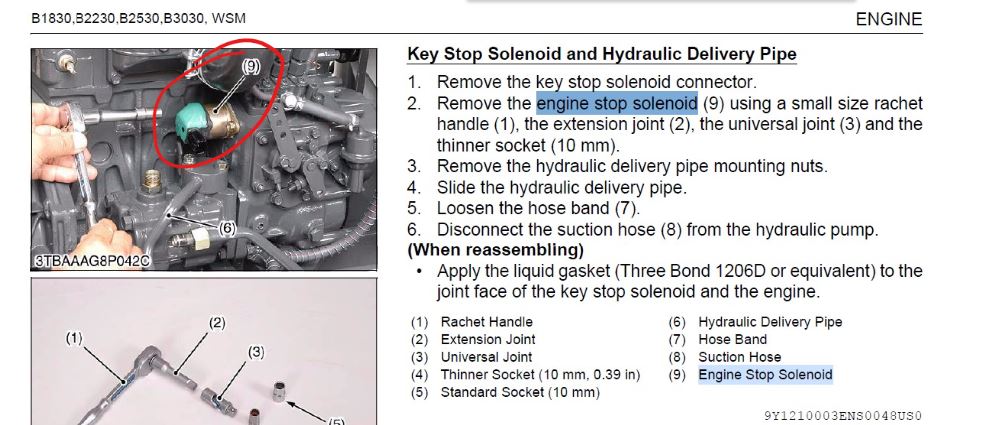 B1830,B2230,B2530,B3030, WSM

ENGINE

(9)

(6)

3TBAAAG8P042C

(1)

(2)

(3)

(5)

Key Stop Solenoid and Hydraulic Delivery Pipe

1. Remove the key stop solenoid connector.
2. Remove the engine stop solenoid (9) using a small size rachet handle (1), the extension joint (2), the universal joint (3) and the thinner socket (10 mm).
3. Remove the hydraulic delivery pipe mounting nuts.
4. Slide the hydraulic delivery pipe.
5. Loosen the hose band (7).
6. Disconnect the suction hose (8) from the hydraulic pump.

(When reassembling)

• Apply the liquid gasket (Three Bond 1206D or equivalent) to the joint face of the key stop solenoid and the engine.

(1) Rachet Handle
(2) Extension Joint
(3) Universal Joint
(4) Thinner Socket (10 mm, 0.39 in)
(5) Standard Socket (10 mm)

(6) Hydraulic Delivery Pipe
(7) Hose Band
(8) Suction Hose
(9) Engine Stop Solenoid

9Y1210003ENS0048US0