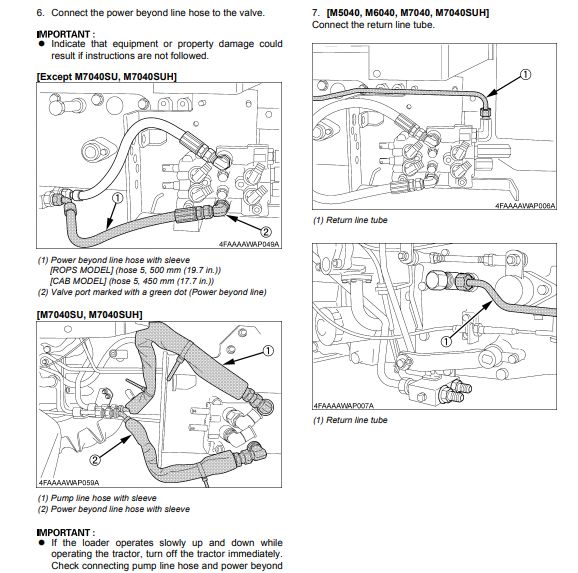 6. Connect the power beyond line hose to the valve.

IMPORTANT :
● Indicate that equipment or property damage could result if instructions are not followed.

[Except M7040SU, M7040SUH]

①
②
4FAAAAWAP049A

(1) Power beyond line hose with sleeve
[ROPS MODEL] (hose 5, 500 mm (19.7 in.))
[CAB MODEL] (hose 5, 450 mm (17.7 in.))
(2) Valve port marked with a green dot (Power beyond line)

[M7040SU, M7040SUH]

①
②
4FAAAAWAP059A

(1) Pump line hose with sleeve
(2) Power beyond line hose with sleeve

IMPORTANT :
● If the loader operates slowly up and down while operating the tractor, turn off the tractor immediately. Check connecting pump line hose and power beyond

7. [M5040, M6040, M7040, M7040SUH]
Connect the return line tube.

①
4FAAAAWAP006A

(1) Return line tube

①
4FAAAAWAP007A

(1) Return line tube