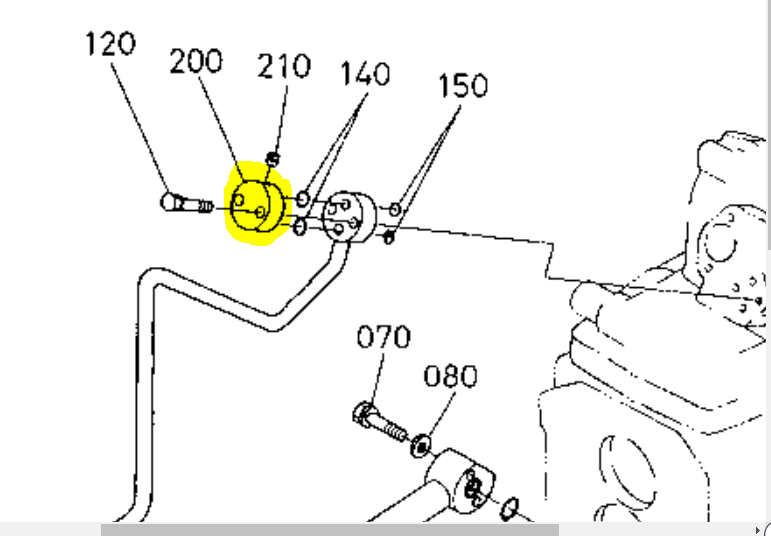 120
200
210
140
150
070
080