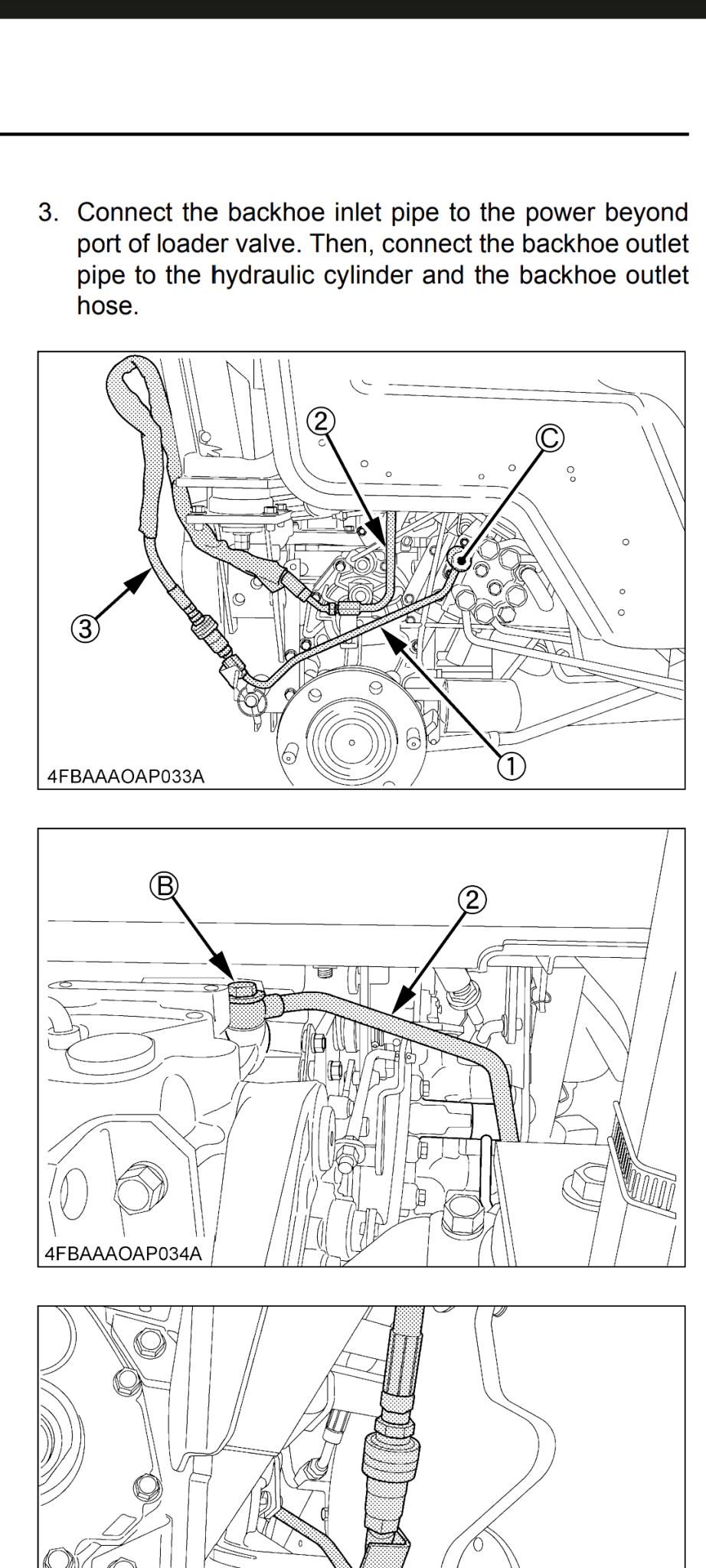 3. Connect the backhoe inlet pipe to the power beyond port of loader valve. Then, connect the backhoe outlet pipe to the hydraulic cylinder and the backhoe outlet hose.

②
Ⓒ
③
①
4FBAAAOAP033A

Ⓑ
②
4FBAAAOAP034A