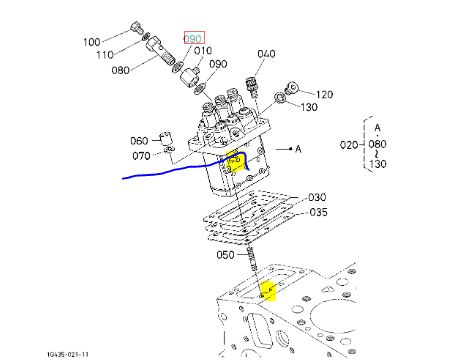 100
110
080
090
010
090
040
120
130
060
070
A
020
A
080
~
130
030
035
050
1G435-021-11